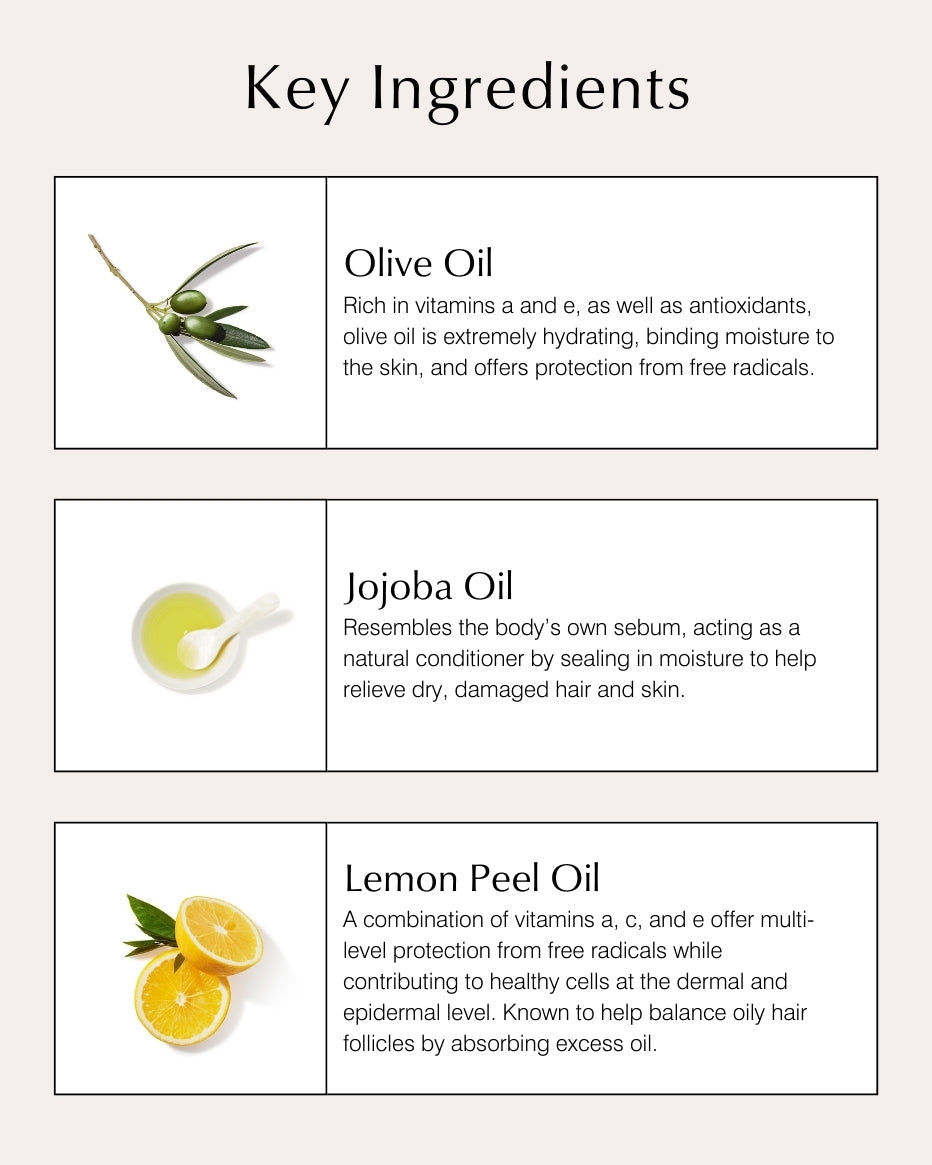 Key Ingredients

Olive Oil
Rich in vitamins a and e, as well as antioxidants, olive oil is extremely hydrating, binding moisture to the skin, and offers protection from free radicals.

Jojoba Oil
Resembles the body's own sebum, acting as a natural conditioner by sealing in moisture to help relieve dry, damaged hair and skin.

Lemon Peel Oil
A combination of vitamins a, c, and e offer multi-level protection from free radicals while contributing to healthy cells at the dermal and epidermal level. Known to help balance oily hair follicles by absorbing excess oil.